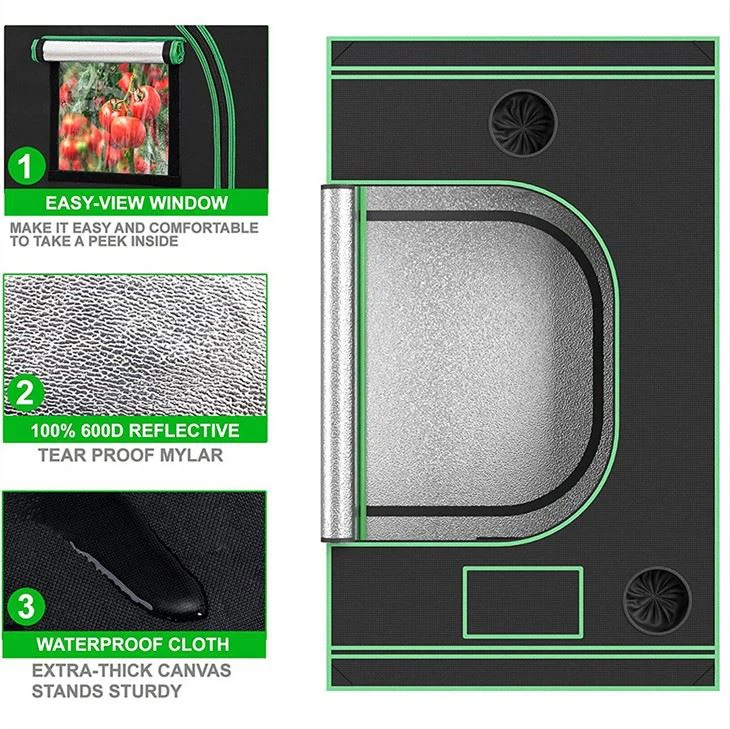 1
EASY-VIEW WINDOW
MAKE IT EASY AND COMFORTABLE TO TAKE A PEEK INSIDE

2
100% 600D REFLECTIVE
TEAR PROOF MYLAR

3
WATERPROOF CLOTH
EXTRA-THICK CANVAS STANDS STURDY